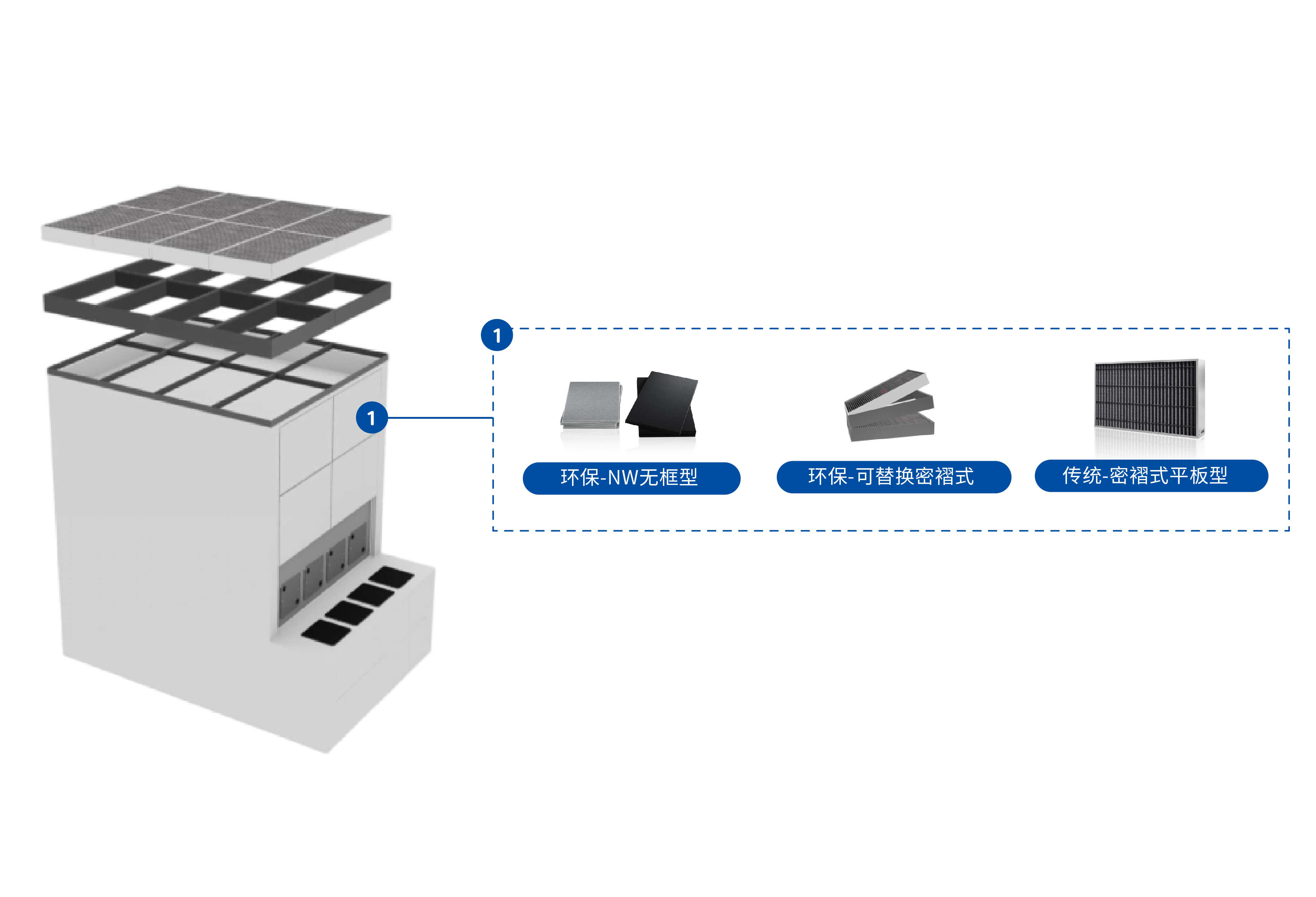 1

1

环保-NW无框型

环保-可替换密褶式

传统-密褶式平板型